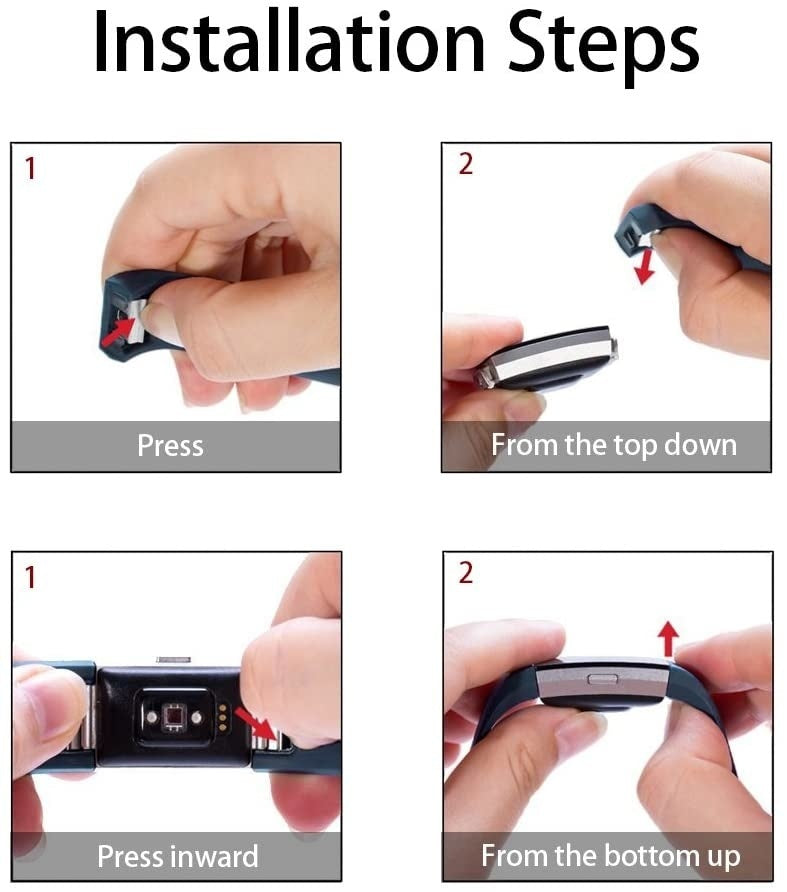 Installation Steps

1

Press

2

From the top down

1

Press inward

2

From the bottom up