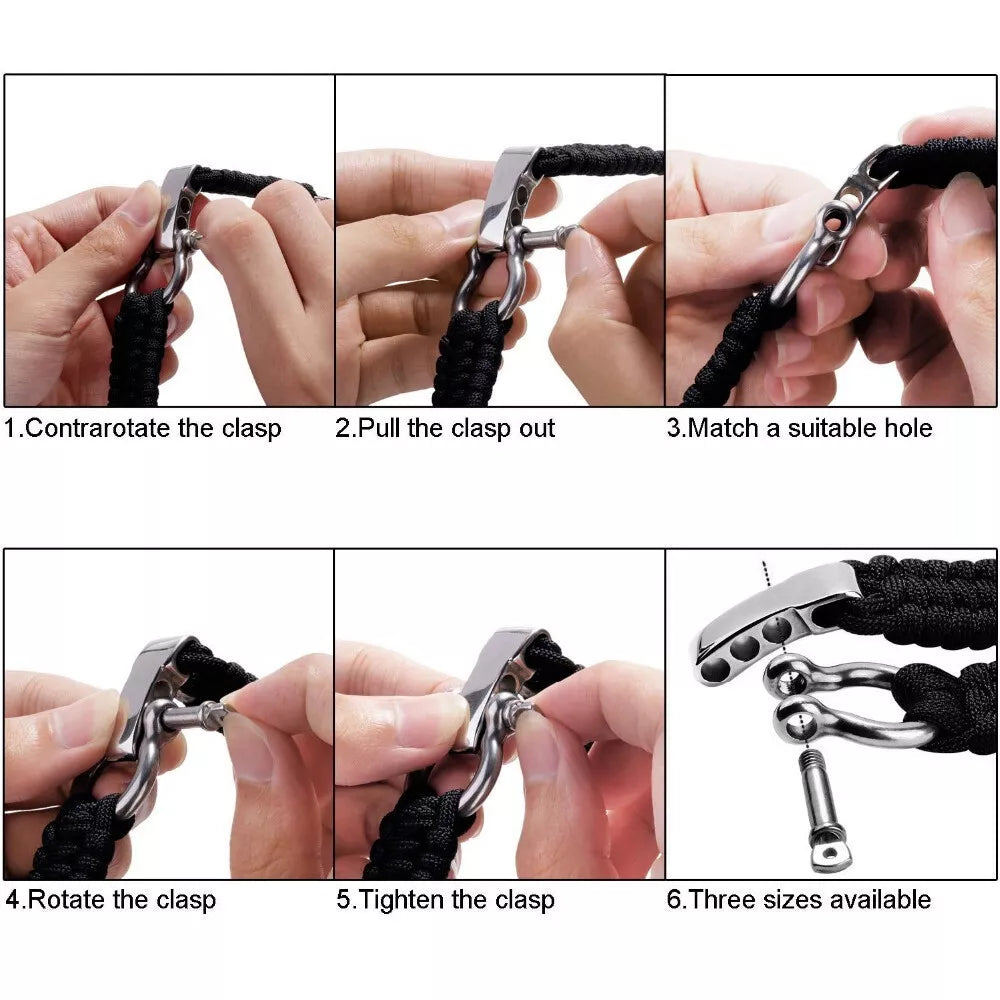 1.Contrarotate the clasp

2.Pull the clasp out

3.Match a suitable hole

4.Rotate the clasp

5.Tighten the clasp

6.Three sizes available